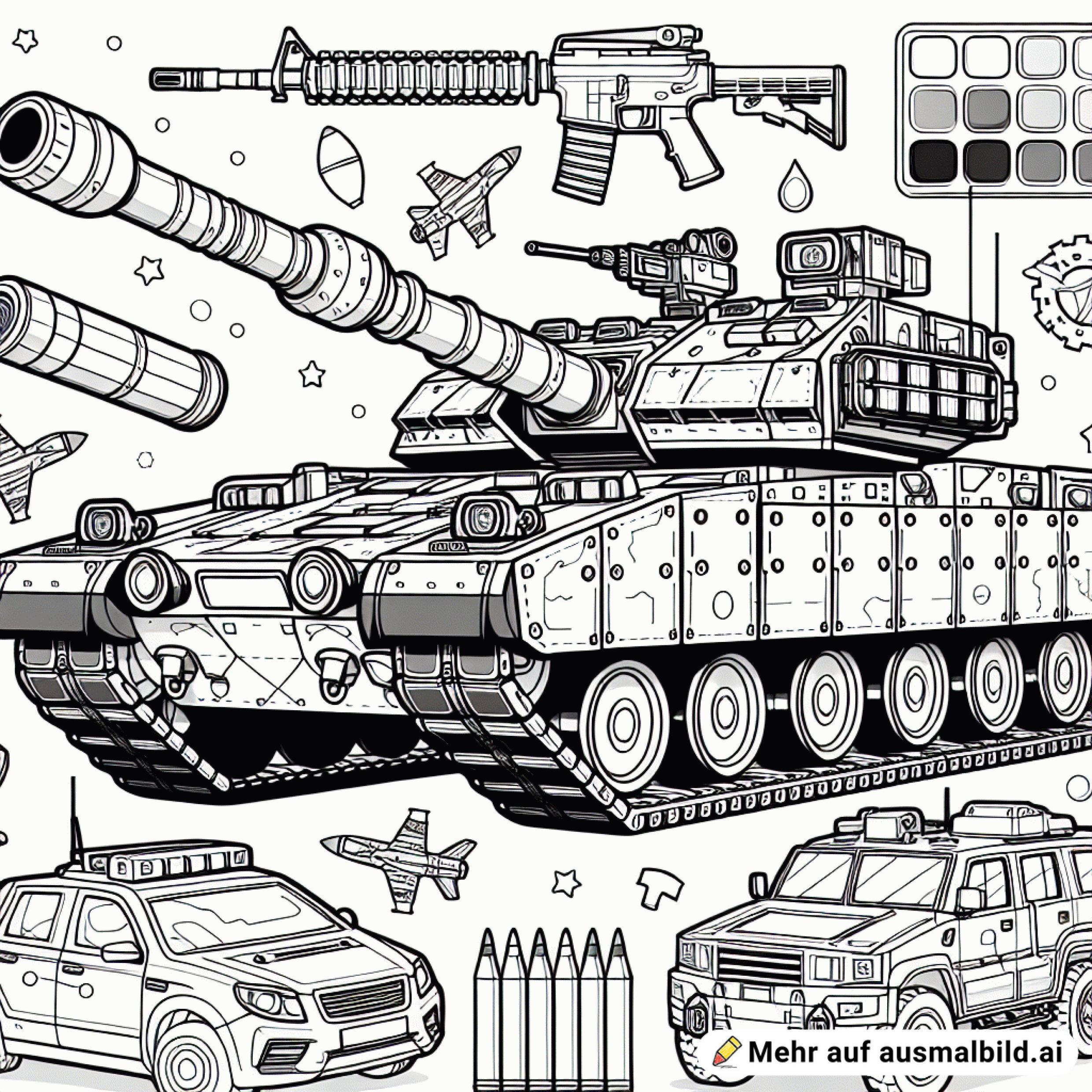 Mehr auf ausmalbild.ai