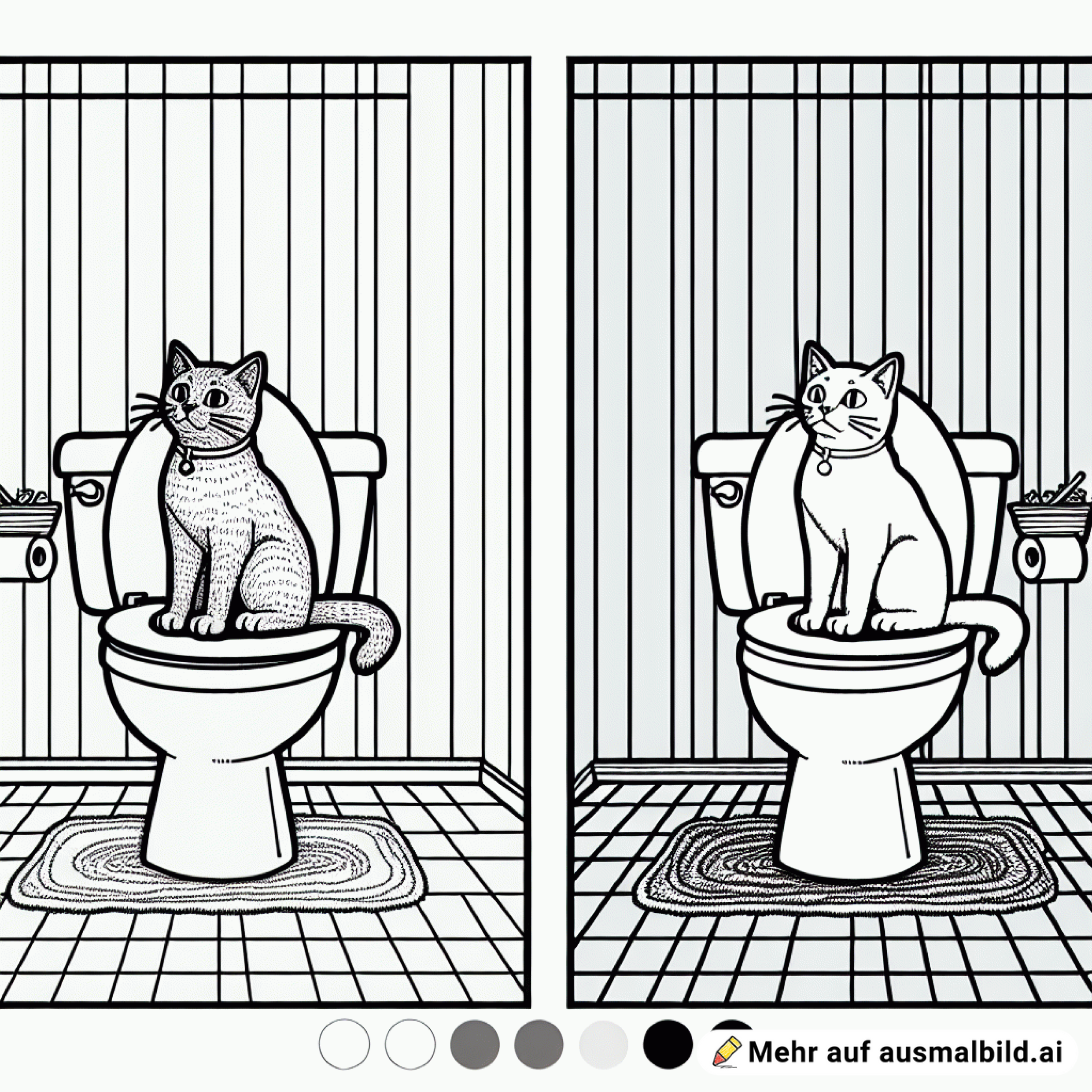 Mehr auf ausmalbild.ai